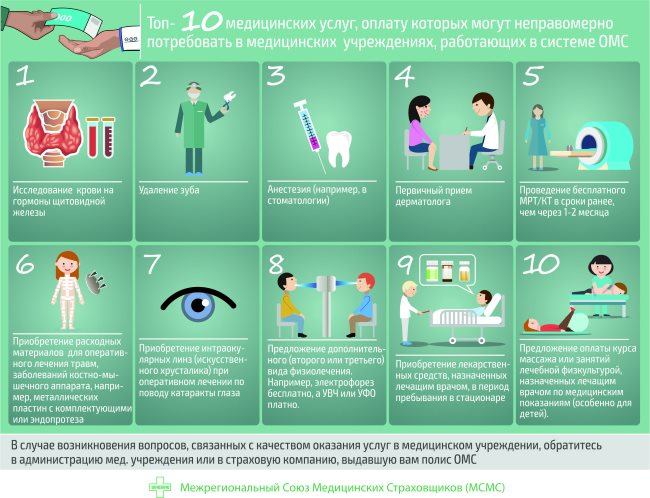 Топ- 10 медицинских услуг, оплату которых могут неправомерно потребовать в медицинских учреждениях, работающих в системе ОМС

1
Исследование крови на гормоны щитовидной железы

2
Удаление зуба

3
Анестезия (например, в стоматологии)

4
Первичный прием дерматолога

5
Проведение бесплатного МРТ/КТ в сроки ранее, чем через 1-2 месяца

6
Приобретение расходных материалов для оперативного лечения травм, заболеваний костно-мышечного аппарата, например, металлических пластин с комплектующими или эндопротеза

7
Приобретение интраокулярных линз (искусственного хрусталика) при оперативном лечении по поводу катаракты глаза

8
Предложение дополнительного (второго или третьего) вида физиолечения. Например, электрофорез бесплатно, а УВЧ или УФО платно.

9
Приобретение лекарственных средств, назначенных лечащим врачом, в период пребывания в стационаре

10
Предложение оплаты курса массажа или занятий лечебной физкультурой, назначенных лечащим врачом по медицинским показаниям (особенно для детей).

В случае возникновения вопросов, связанных с качеством оказания услуг в медицинском учреждении, обратитесь в администрацию мед. учреждения или в страховую компанию, выдавшую вам полис ОМС

Межрегиональный Союз Медицинских Страховщиков (МСМС)